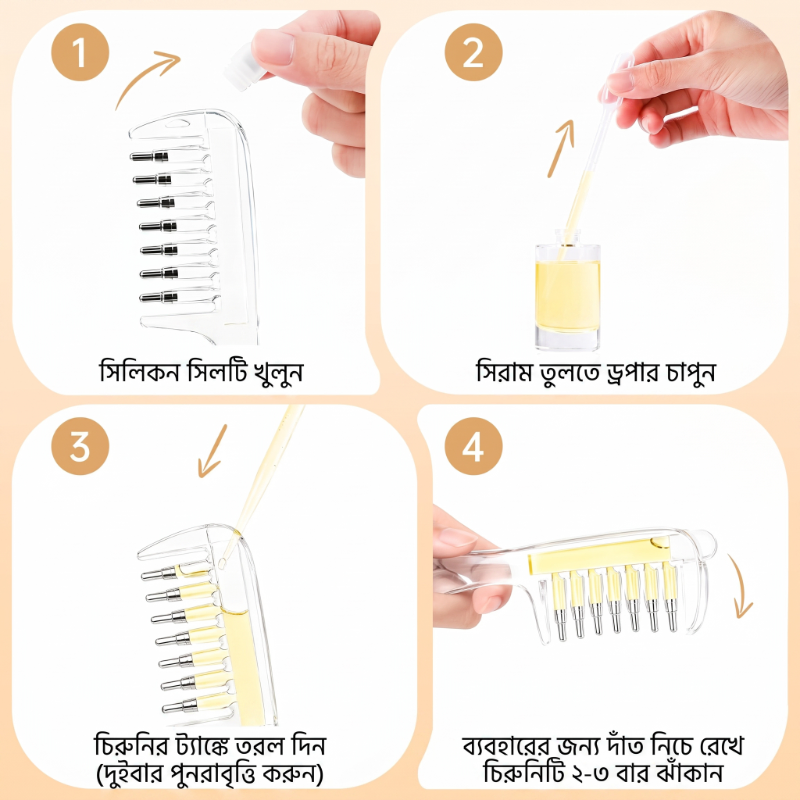 1

সিলিকন সিলটি খুলুন

2

সিরাম তুলতে ড্রপার চাপুন

3

চিরুনির ট্যাঙ্কে তরল দিন
(দুইবার পুনরাবৃত্তি করুন)

4

ব্যবহারের জন্য দাঁত নিচে রেখে
চিরুনিটি ২-৩ বার ঝাঁকান